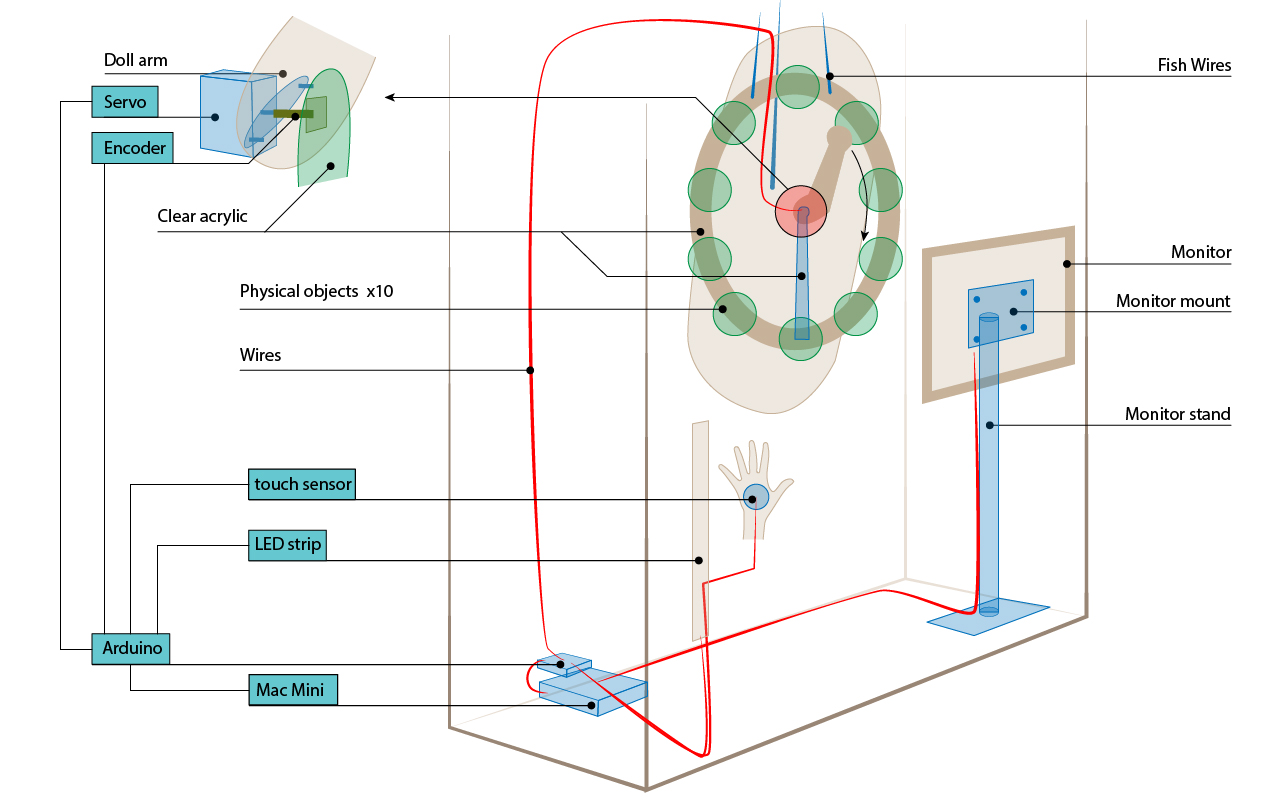 Doll arm

Servo

Encoder

Clear acrylic

Physical objects x10

Wires

touch sensor

LED strip

Arduino

Mac Mini

Fish Wires

Monitor

Monitor mount

Monitor stand